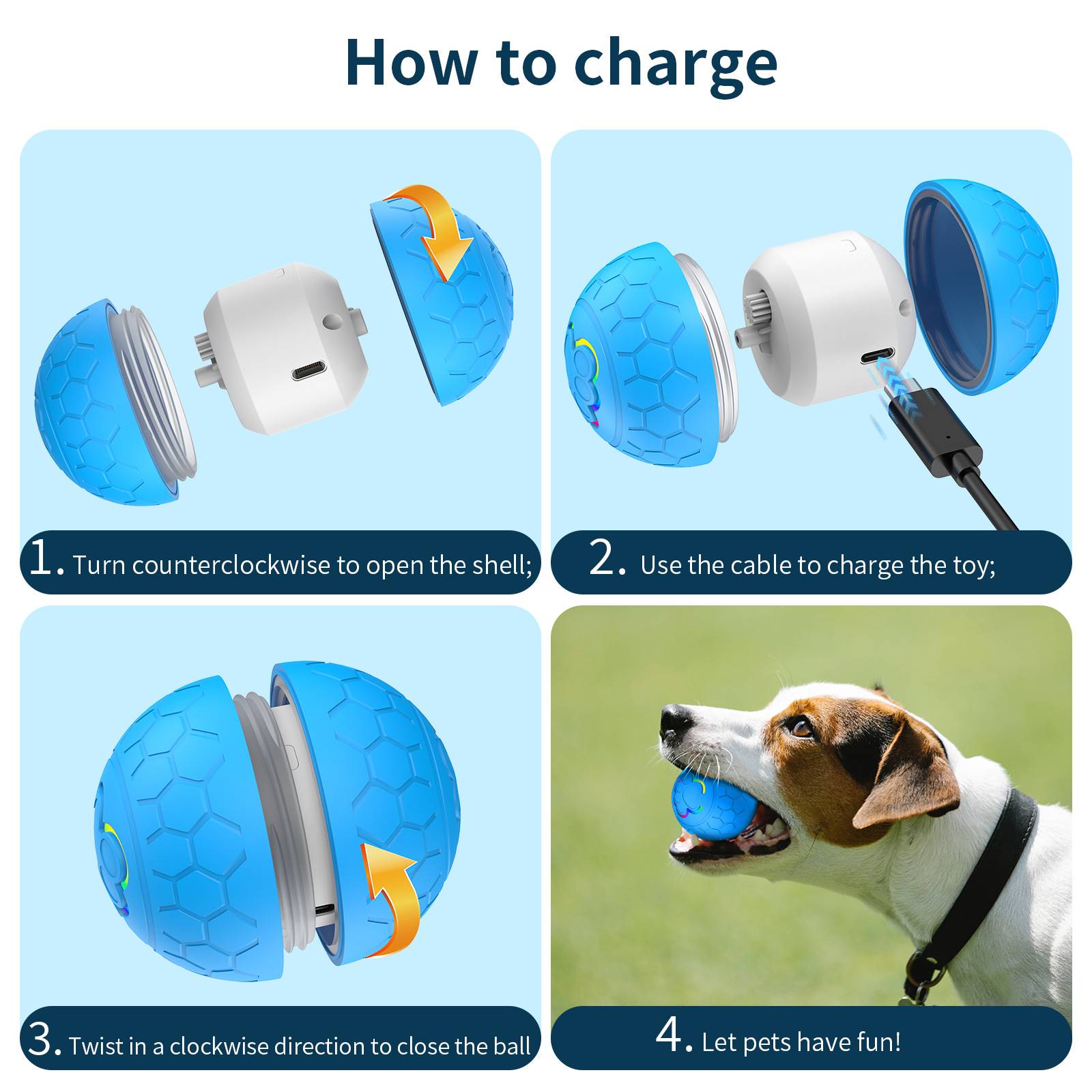 How to charge

1. Turn counterclockwise to open the shell;

2. Use the cable to charge the toy;

3. Twist in a clockwise direction to close the ball

4. Let pets have fun!